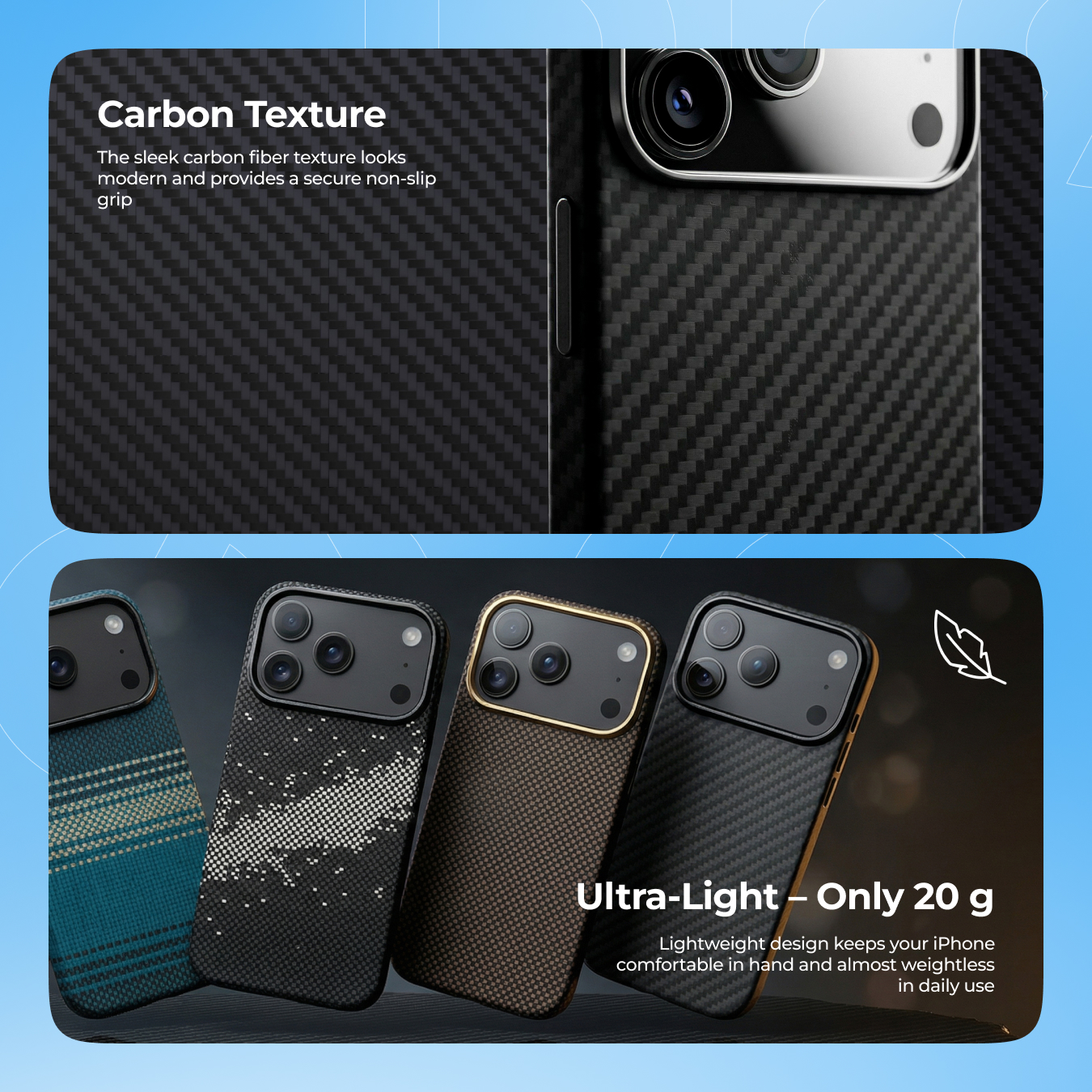 Carbon Texture

The sleek carbon fiber texture looks modern and provides a secure non-slip grip

Ultra-Light – Only 20 g

Lightweight design keeps your iPhone comfortable in hand and almost weightless in daily use